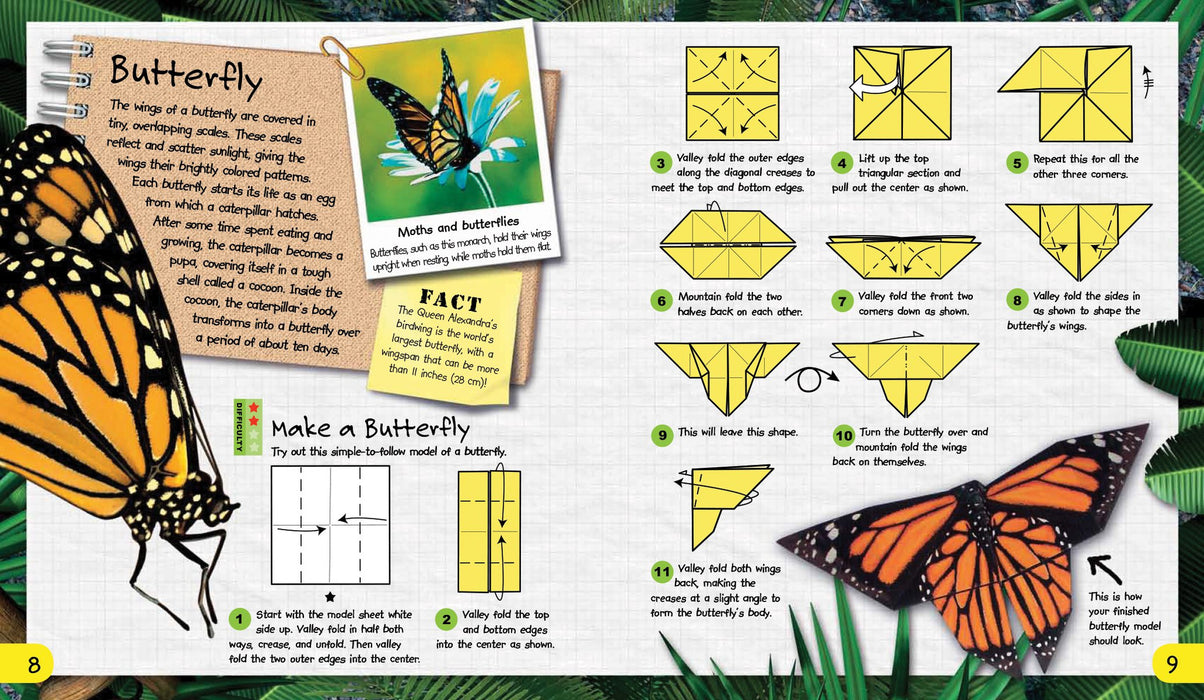 Butterfly

The wings of a butterfly are covered in tiny, overlapping scales. These scales reflect and scatter sunlight, giving the wings their brightly colored patterns. Each butterfly starts its life as an egg from which a caterpillar hatches. After some time spent eating and growing, the caterpillar becomes a pupa, covering itself in a tough shell called a cocoon. Inside the cocoon, the caterpillar's body transforms into a butterfly over a period of about ten days.

Moths and butterflies
Butterflies, such as this monarch, hold their wings upright when resting, while moths hold them flat.

FACT
The Queen Alexandra's birdwing is the world's largest butterfly, with a wingspan that can be more than 11 inches (28 cm)!

DIFFICULTY

Make a Butterfly
Try out this simple-to-follow model of a butterfly.

1 Start with the model sheet white side up. Valley fold in half both ways, crease, and unfold. Then valley fold the two outer edges into the center.

2 Valley fold the top and bottom edges into the center as shown.

3 Valley fold the outer edges along the diagonal creases to meet the top and bottom edges.

4 Lift up the top triangular section and pull out the center as shown.

5 Repeat this for all the other three corners.

6 Mountain fold the two halves back on each other.

7 Valley fold the front two corners down as shown.

8 Valley fold the sides in as shown to shape the butterfly's wings.

9 This will leave this shape.

10 Turn the butterfly over and mountain fold the wings back on themselves.

11 Valley fold both wings back, making the creases at a slight angle to form the butterfly's body.

This is how your finished butterfly model should look.

8

9